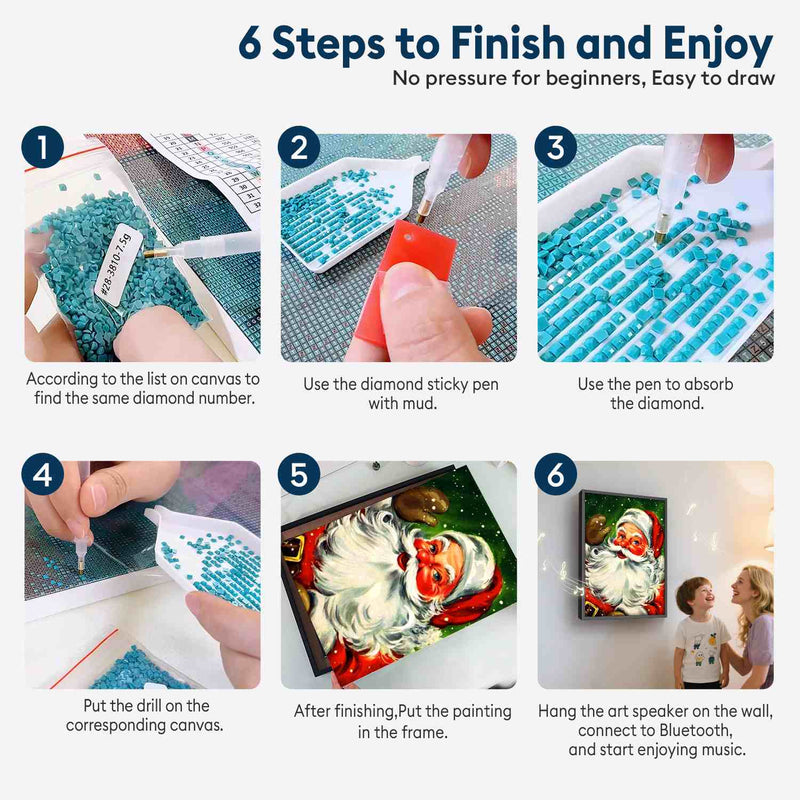 6 Steps to Finish and Enjoy
No pressure for beginners, Easy to draw

1
#28-3810-7.5g
According to the list on canvas to find the same diamond number.

2
Use the diamond sticky pen with mud.

3
Use the pen to absorb the diamond.

4
Put the drill on the corresponding canvas.

5
After finishing,Put the painting in the frame.

6
Hang the art speaker on the wall, connect to Bluetooth, and start enjoying music.