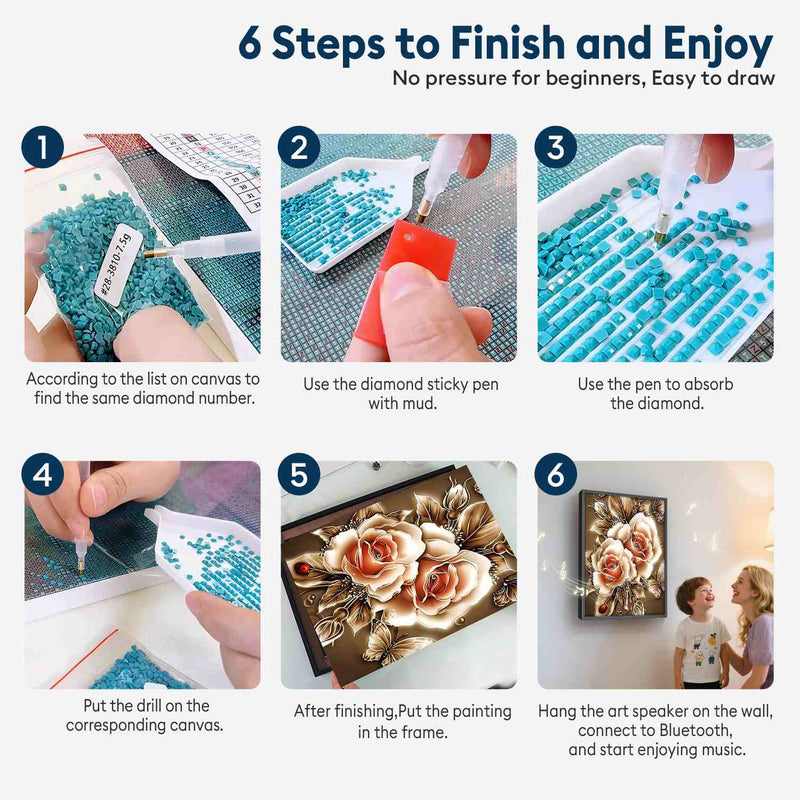 6 Steps to Finish and Enjoy
No pressure for beginners, Easy to draw

1
#28-3810-7.5g
According to the list on canvas to find the same diamond number.

2
Use the diamond sticky pen with mud.

3
Use the pen to absorb the diamond.

4
Put the drill on the corresponding canvas.

5
After finishing,Put the painting in the frame.

6
Hang the art speaker on the wall, connect to Bluetooth, and start enjoying music.