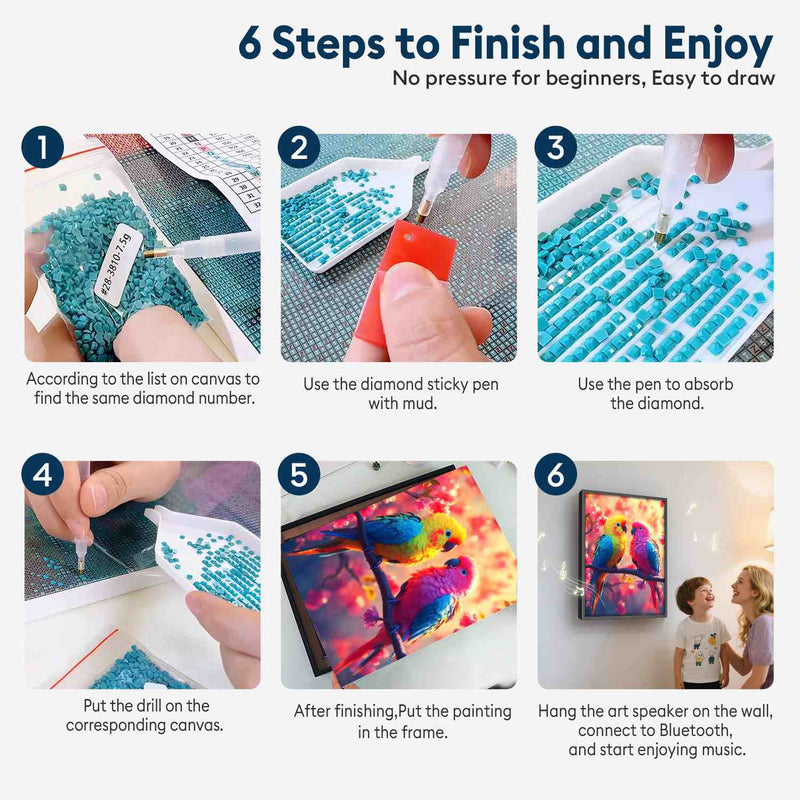 6 Steps to Finish and Enjoy
No pressure for beginners, Easy to draw

1

#28-3810-7.5g

According to the list on canvas to find the same diamond number.

2

Use the diamond sticky pen with mud.

3

Use the pen to absorb the diamond.

4

Put the drill on the corresponding canvas.

5

After finishing,Put the painting in the frame.

6

Hang the art speaker on the wall, connect to Bluetooth, and start enjoying music.