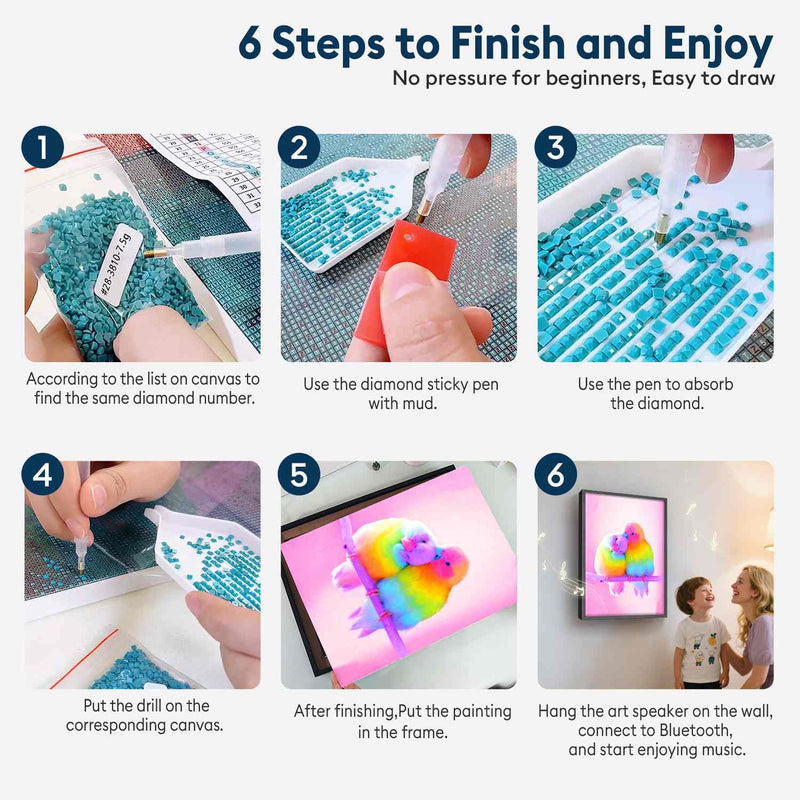 6 Steps to Finish and Enjoy
No pressure for beginners, Easy to draw

1
#28-3810-7.5g
According to the list on canvas to find the same diamond number.

2
Use the diamond sticky pen with mud.

3
Use the pen to absorb the diamond.

4
Put the drill on the corresponding canvas.

5
After finishing,Put the painting in the frame.

6
Hang the art speaker on the wall, connect to Bluetooth, and start enjoying music.