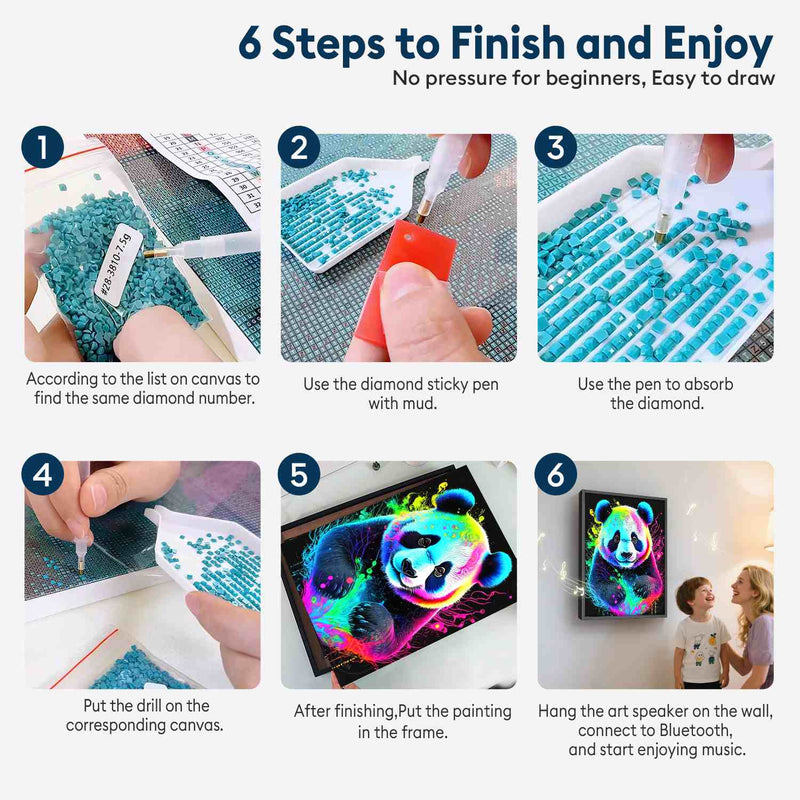 6 Steps to Finish and Enjoy
No pressure for beginners, Easy to draw

1
#28-3810-7.5g
According to the list on canvas to find the same diamond number.

2
Use the diamond sticky pen with mud.

3
Use the pen to absorb the diamond.

4
Put the drill on the corresponding canvas.

5
After finishing,Put the painting in the frame.

6
Hang the art speaker on the wall, connect to Bluetooth, and start enjoying music.