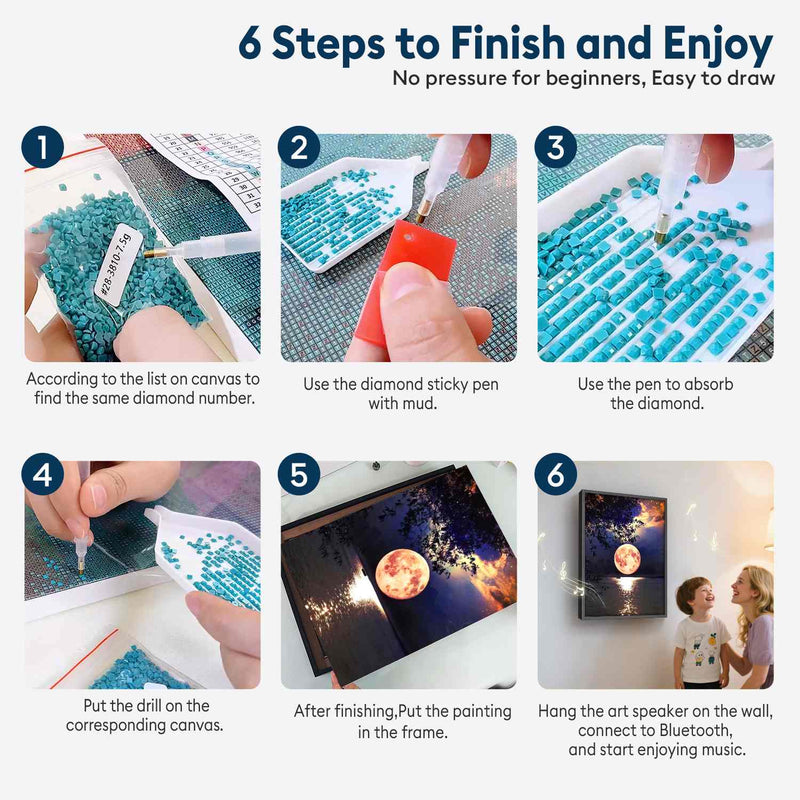 6 Steps to Finish and Enjoy
No pressure for beginners, Easy to draw

1

#28-3810-7.5g

According to the list on canvas to find the same diamond number.

2

Use the diamond sticky pen with mud.

3

Use the pen to absorb the diamond.

4

Put the drill on the corresponding canvas.

5

After finishing,Put the painting in the frame.

6

Hang the art speaker on the wall, connect to Bluetooth, and start enjoying music.