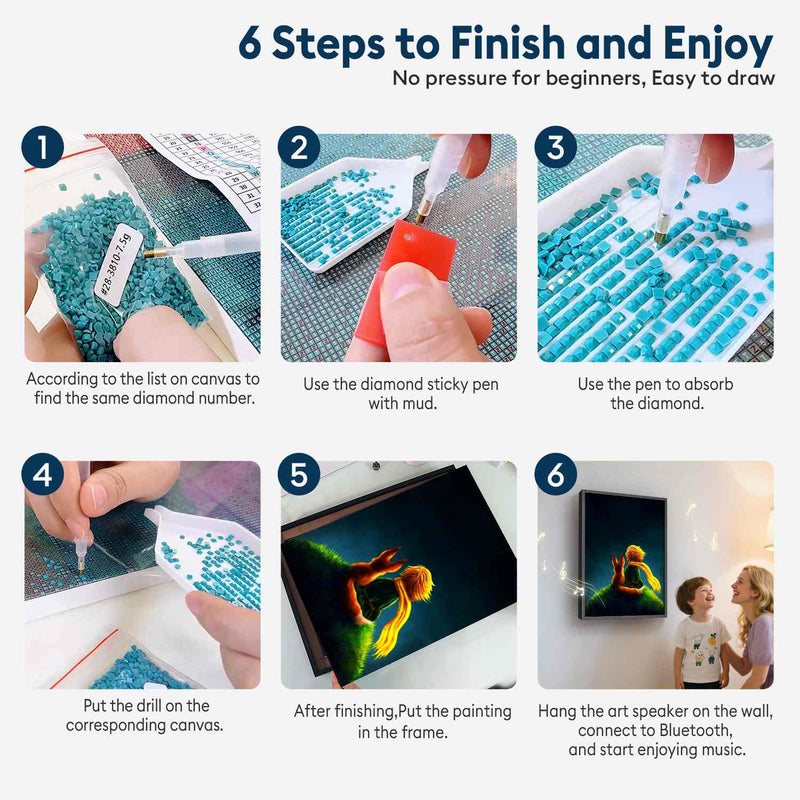 6 Steps to Finish and Enjoy
No pressure for beginners, Easy to draw

1
#28-3810-7.5g
According to the list on canvas to find the same diamond number.

2
Use the diamond sticky pen with mud.

3
Use the pen to absorb the diamond.

4
Put the drill on the corresponding canvas.

5
After finishing,Put the painting in the frame.

6
Hang the art speaker on the wall, connect to Bluetooth, and start enjoying music.