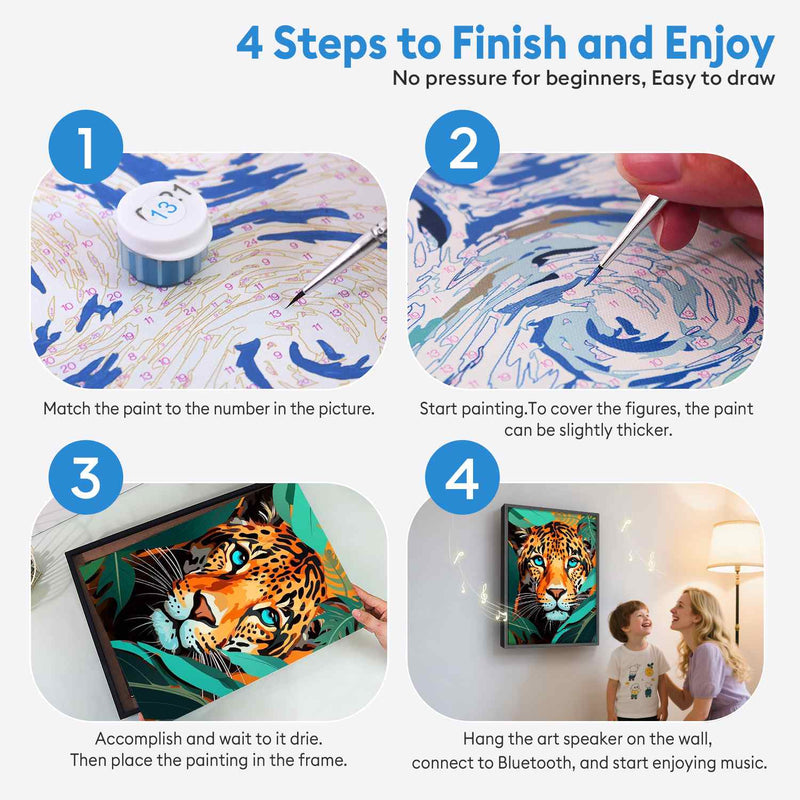 4 Steps to Finish and Enjoy
No pressure for beginners, Easy to draw

1

13.1

Match the paint to the number in the picture.

2

Start painting.To cover the figures, the paint can be slightly thicker.

3

Accomplish and wait to it drie. Then place the painting in the frame.

4

Hang the art speaker on the wall, connect to Bluetooth, and start enjoying music.