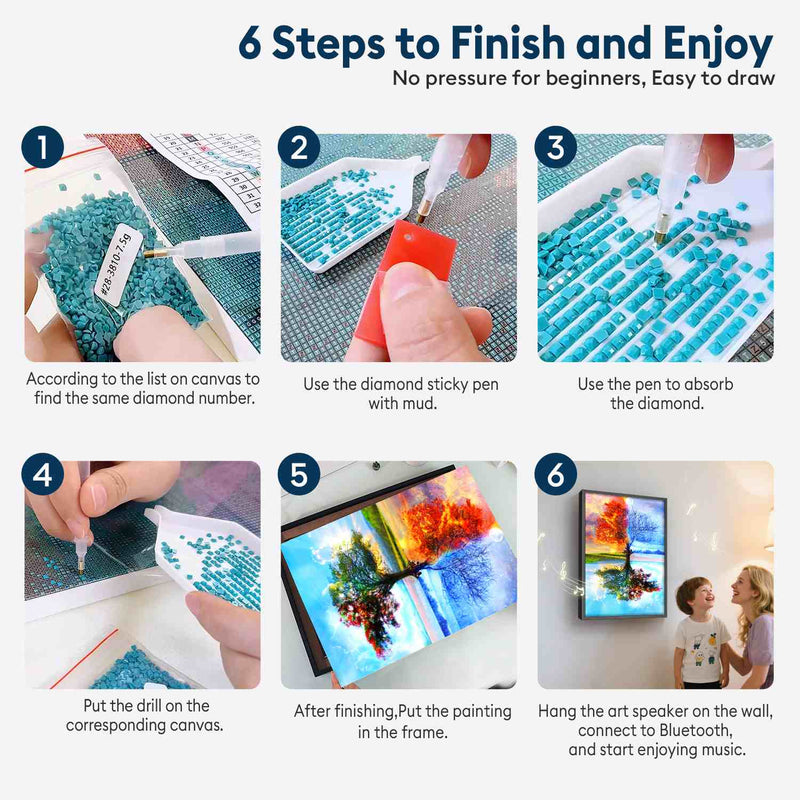 6 Steps to Finish and Enjoy

No pressure for beginners, Easy to draw

1

#28-3810-7.5g

According to the list on canvas to find the same diamond number.

2

Use the diamond sticky pen with mud.

3

Use the pen to absorb the diamond.

4

Put the drill on the corresponding canvas.

5

After finishing,Put the painting in the frame.

6

Hang the art speaker on the wall, connect to Bluetooth, and start enjoying music.