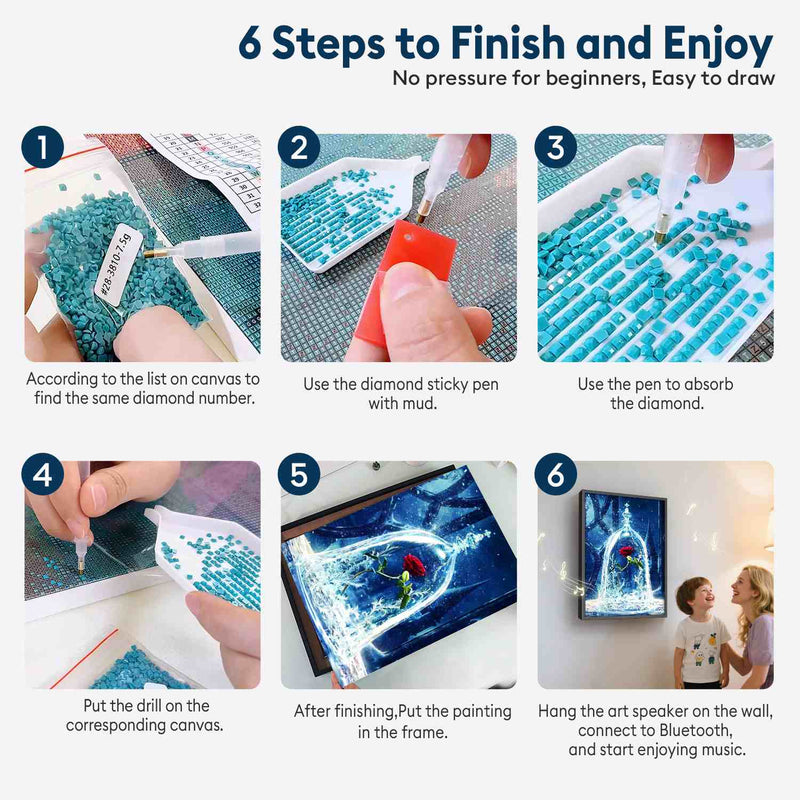 6 Steps to Finish and Enjoy
No pressure for beginners, Easy to draw

1
#28-3810-7.5g
According to the list on canvas to find the same diamond number.

2
Use the diamond sticky pen with mud.

3
Use the pen to absorb the diamond.

4
Put the drill on the corresponding canvas.

5
After finishing,Put the painting in the frame.

6
Hang the art speaker on the wall, connect to Bluetooth, and start enjoying music.