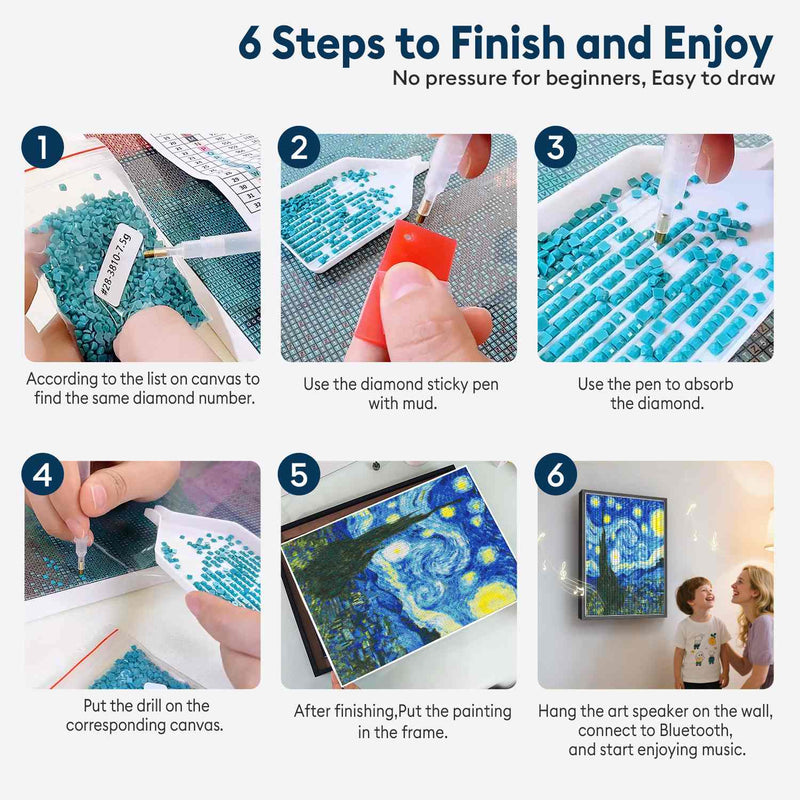 6 Steps to Finish and Enjoy
No pressure for beginners, Easy to draw

1
#28-3810-7.5g
According to the list on canvas to find the same diamond number.

2
Use the diamond sticky pen with mud.

3
Use the pen to absorb the diamond.

4
Put the drill on the corresponding canvas.

5
After finishing,Put the painting in the frame.

6
Hang the art speaker on the wall, connect to Bluetooth, and start enjoying music.