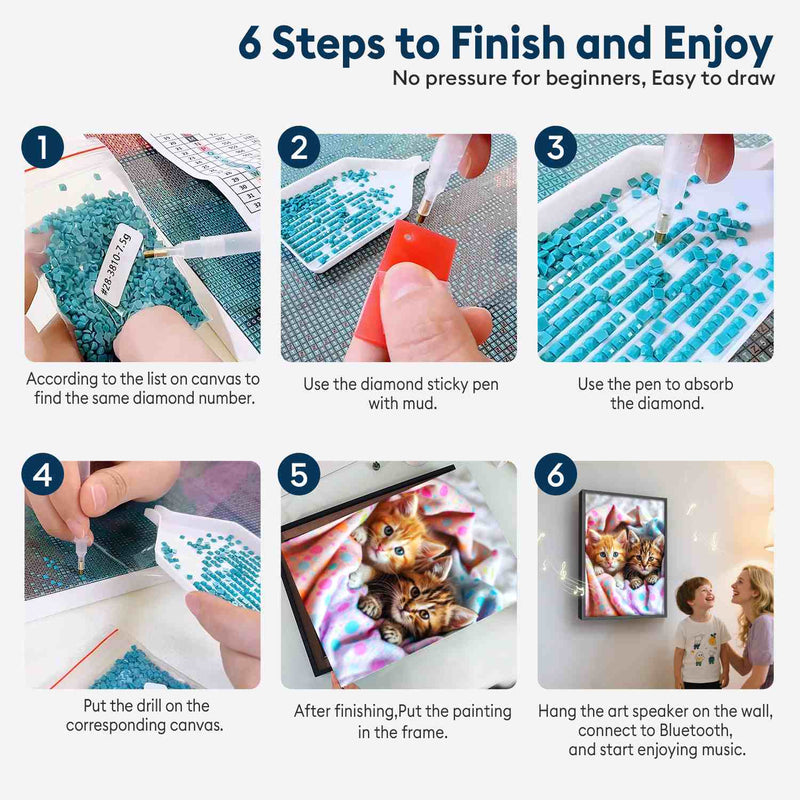 6 Steps to Finish and Enjoy
No pressure for beginners, Easy to draw

1
#28-3810-7.5g
According to the list on canvas to find the same diamond number.

2
Use the diamond sticky pen with mud.

3
Use the pen to absorb the diamond.

4
Put the drill on the corresponding canvas.

5
After finishing,Put the painting in the frame.

6
Hang the art speaker on the wall, connect to Bluetooth, and start enjoying music.