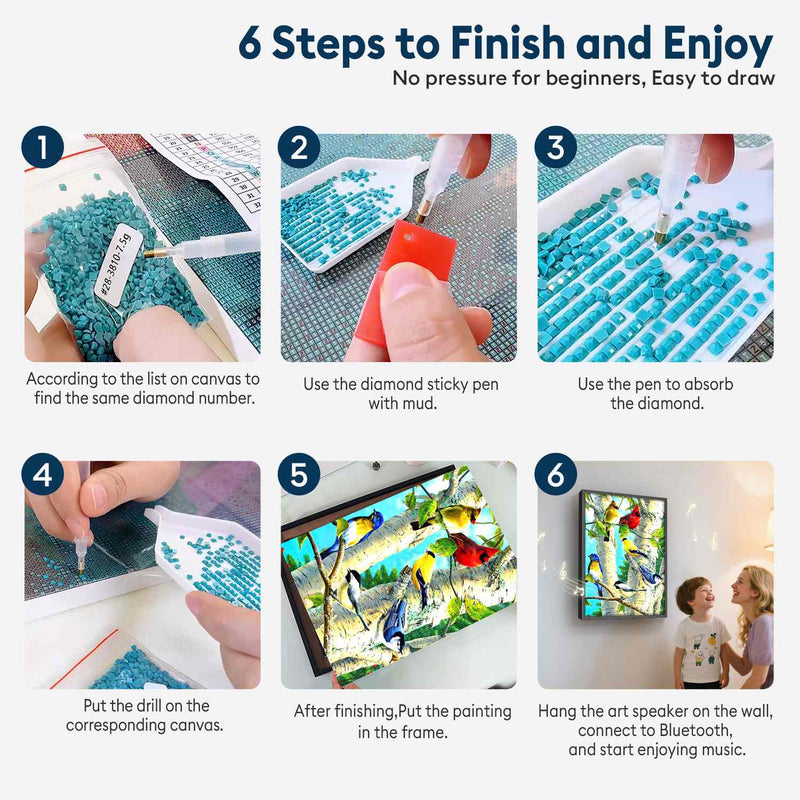 6 Steps to Finish and Enjoy
No pressure for beginners, Easy to draw

1

#28-3810-7.5g

According to the list on canvas to find the same diamond number.

2

Use the diamond sticky pen with mud.

3

Use the pen to absorb the diamond.

4

Put the drill on the corresponding canvas.

5

After finishing,Put the painting in the frame.

6

Hang the art speaker on the wall, connect to Bluetooth, and start enjoying music.