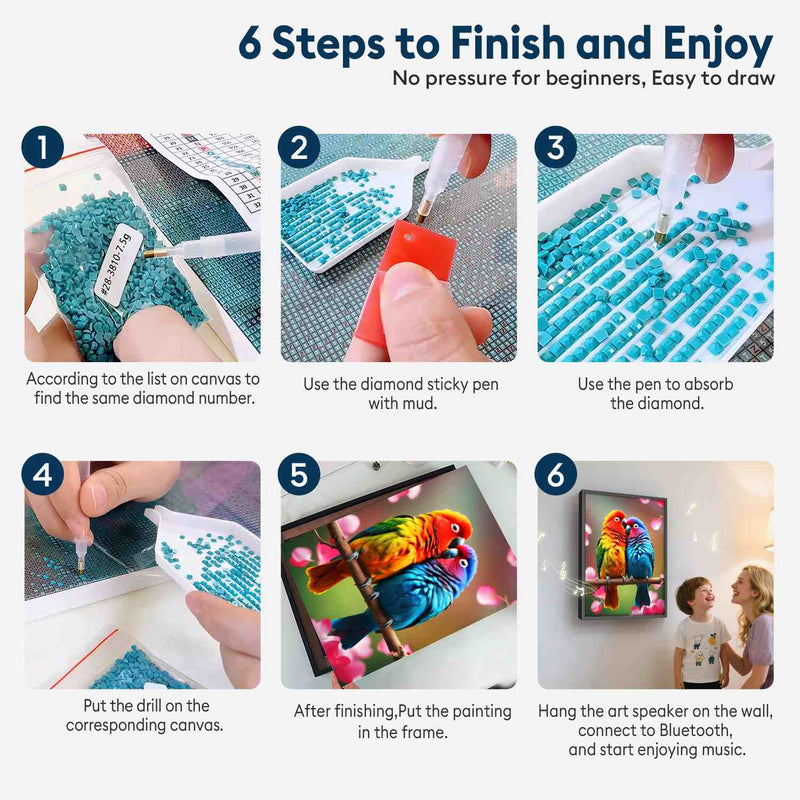 6 Steps to Finish and Enjoy
No pressure for beginners, Easy to draw

1
#28-3810-7.5g
According to the list on canvas to find the same diamond number.

2
Use the diamond sticky pen with mud.

3
Use the pen to absorb the diamond.

4
Put the drill on the corresponding canvas.

5
After finishing,Put the painting in the frame.

6
Hang the art speaker on the wall, connect to Bluetooth, and start enjoying music.