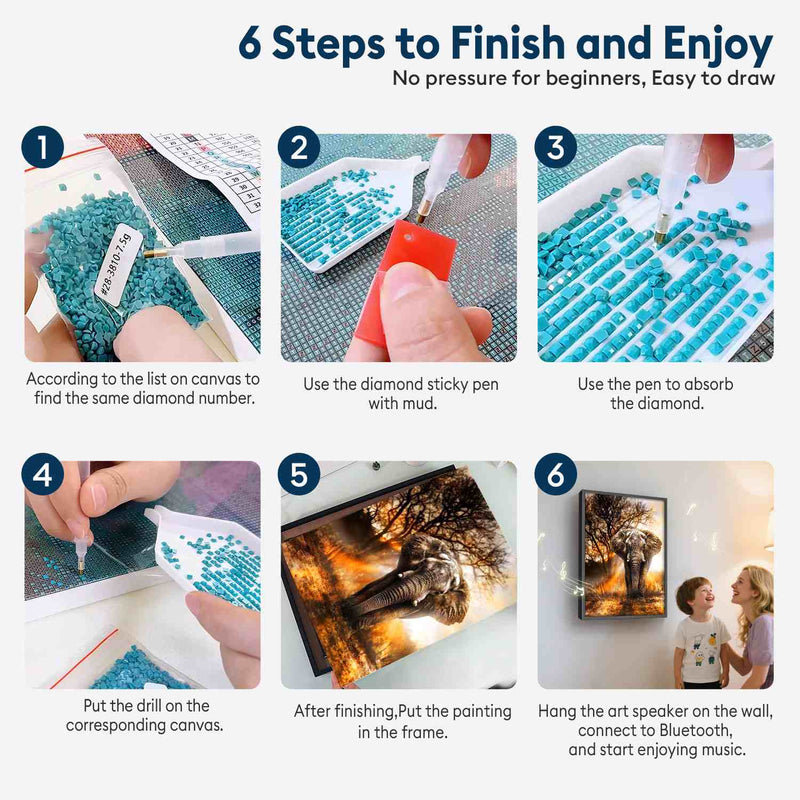 6 Steps to Finish and Enjoy
No pressure for beginners, Easy to draw

1

#28-3810-7.5g

According to the list on canvas to find the same diamond number.

2

Use the diamond sticky pen with mud.

3

Use the pen to absorb the diamond.

4

Put the drill on the corresponding canvas.

5

After finishing,Put the painting in the frame.

6

Hang the art speaker on the wall, connect to Bluetooth, and start enjoying music.